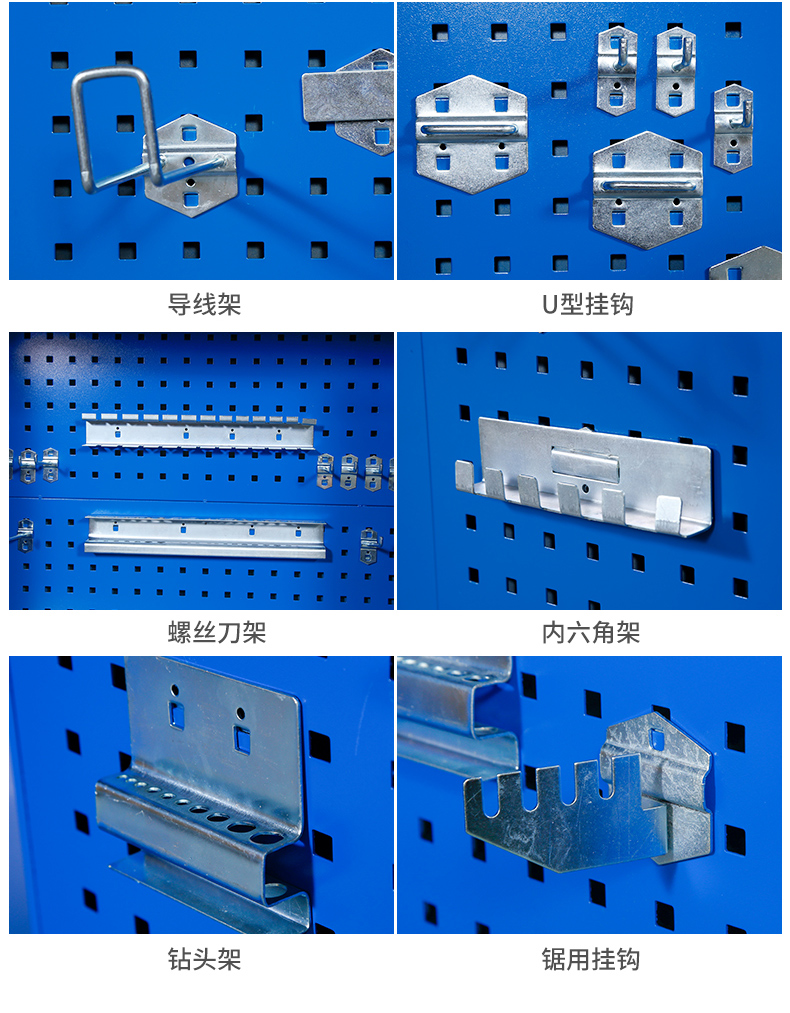 导线架

U型挂钩

螺丝刀架

内六角架

钻头架

锯用挂钩